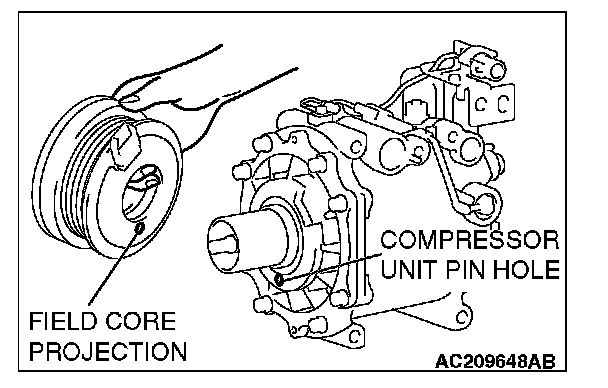 COMPRESSOR UNIT PIN HOLE

FIELD CORE PROJECTION

AC209648AB