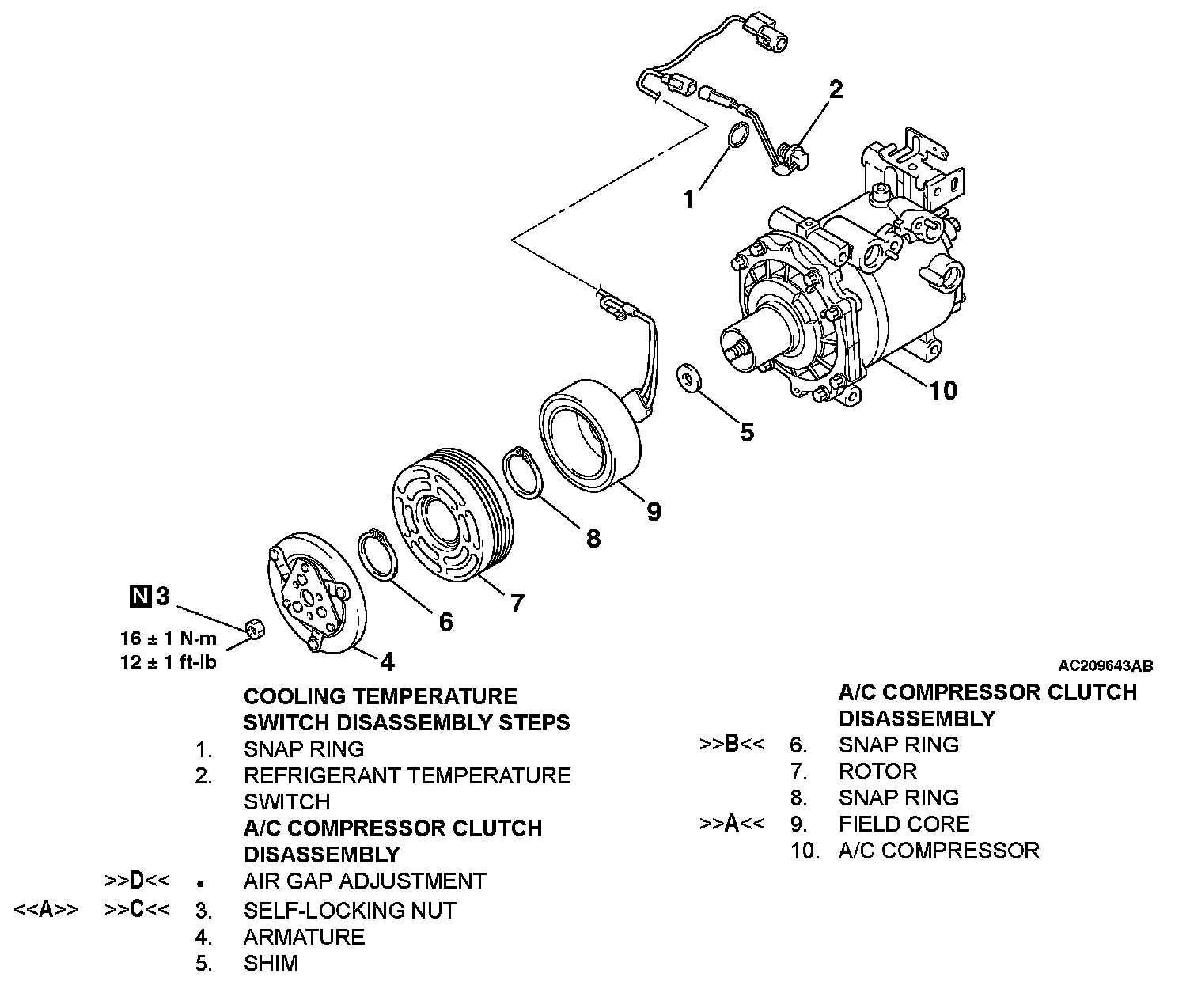 2

1

10

5

9

8

7

6

N 3

16 ± 1 N·m
12 ± 1 ft-lb

4

AC209643AB

COOLING TEMPERATURE SWITCH DISASSEMBLY STEPS
1. SNAP RING
2. REFRIGERANT TEMPERATURE SWITCH
A/C COMPRESSOR CLUTCH DISASSEMBLY
>>D<< • AIR GAP ADJUSTMENT
<<A>> >>C<< 3. SELF-LOCKING NUT
4. ARMATURE
5. SHIM

A/C COMPRESSOR CLUTCH DISASSEMBLY
>>B<< 6. SNAP RING
7. ROTOR
8. SNAP RING
>>A<< 9. FIELD CORE
10. A/C COMPRESSOR