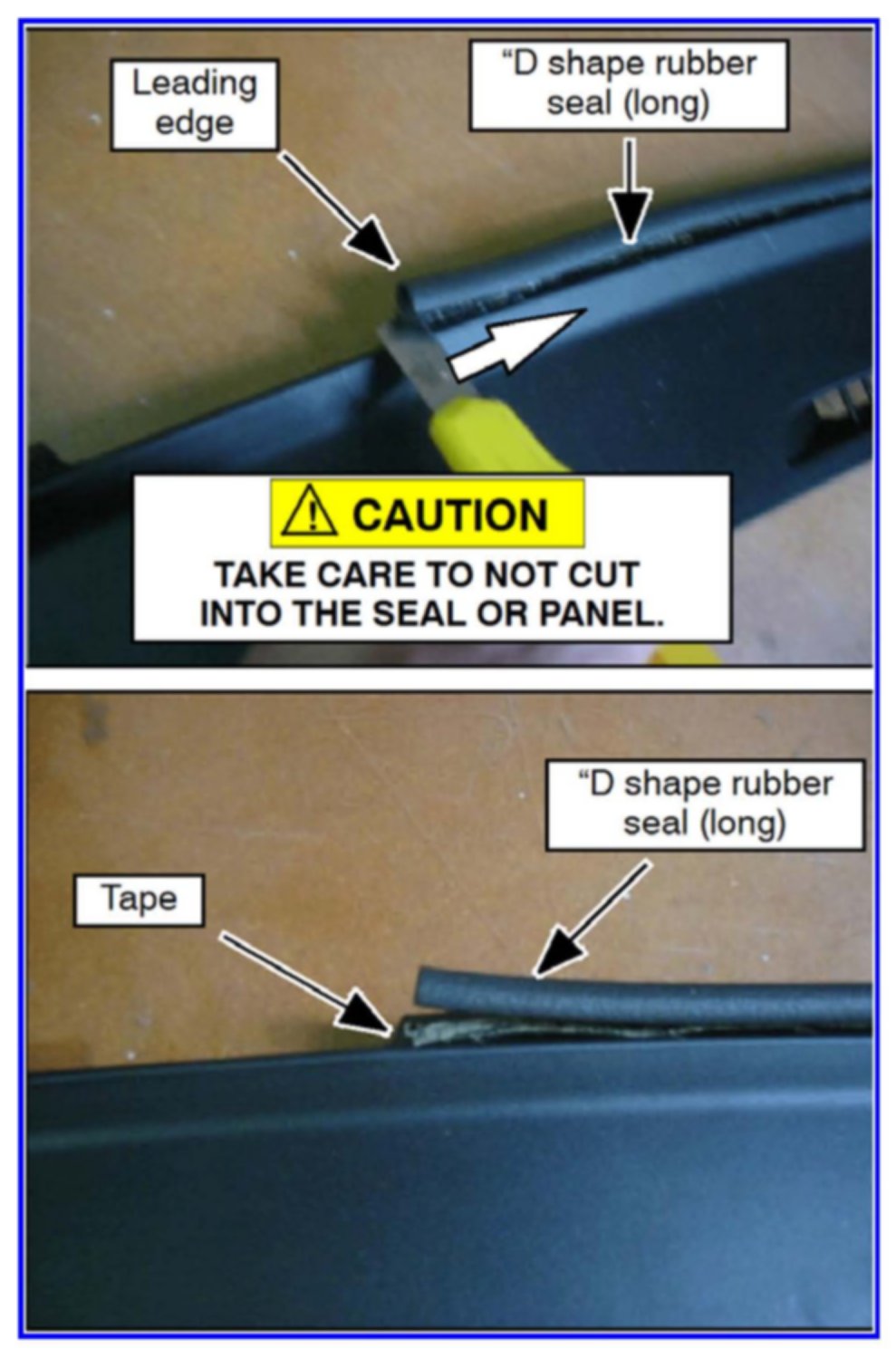 Leading edge

“D shape rubber seal (long)

CAUTION

TAKE CARE TO NOT CUT INTO THE SEAL OR PANEL.

“D shape rubber seal (long)

Tape