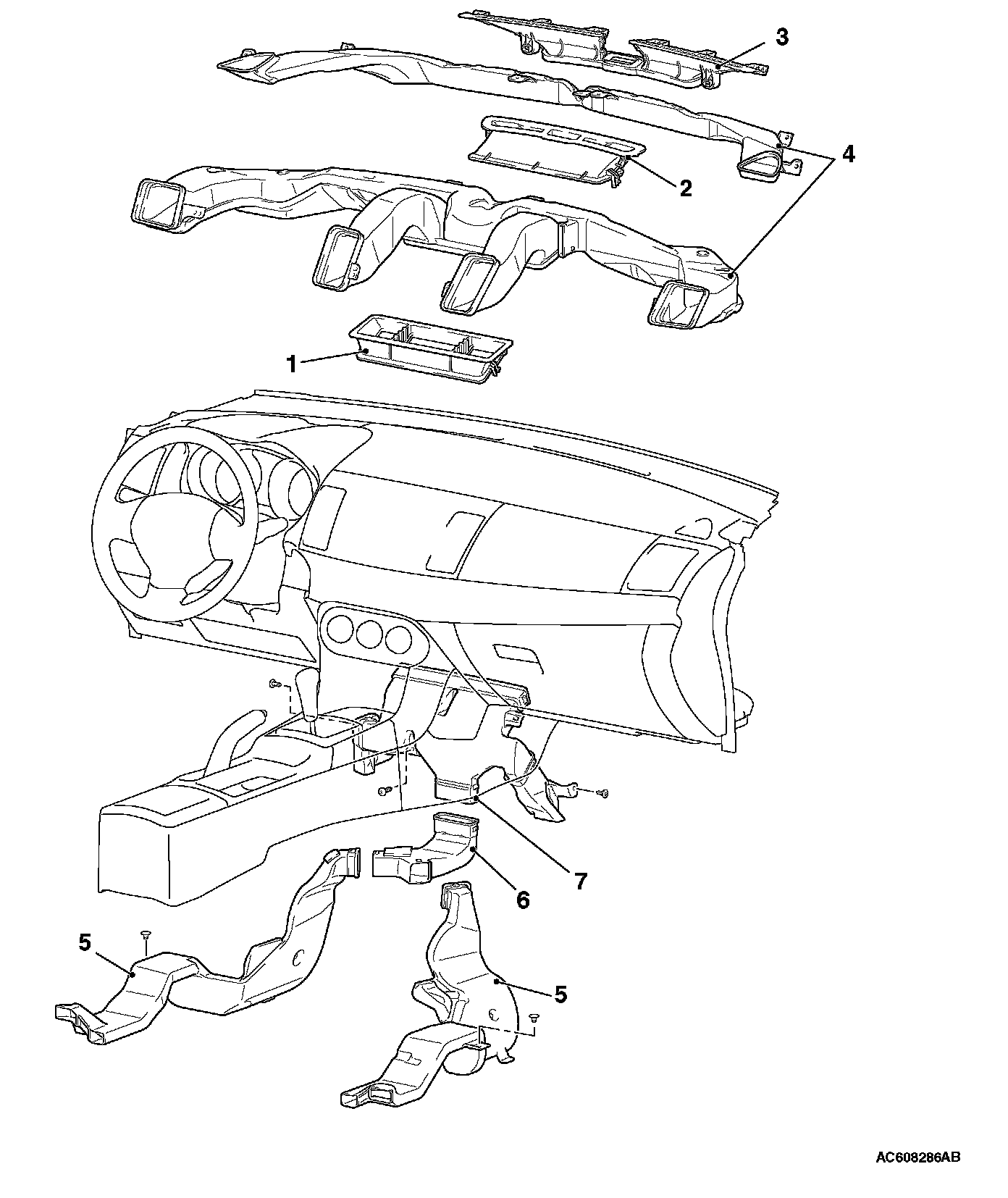 3

4

2

1

7

6

5

5

AC608286AB