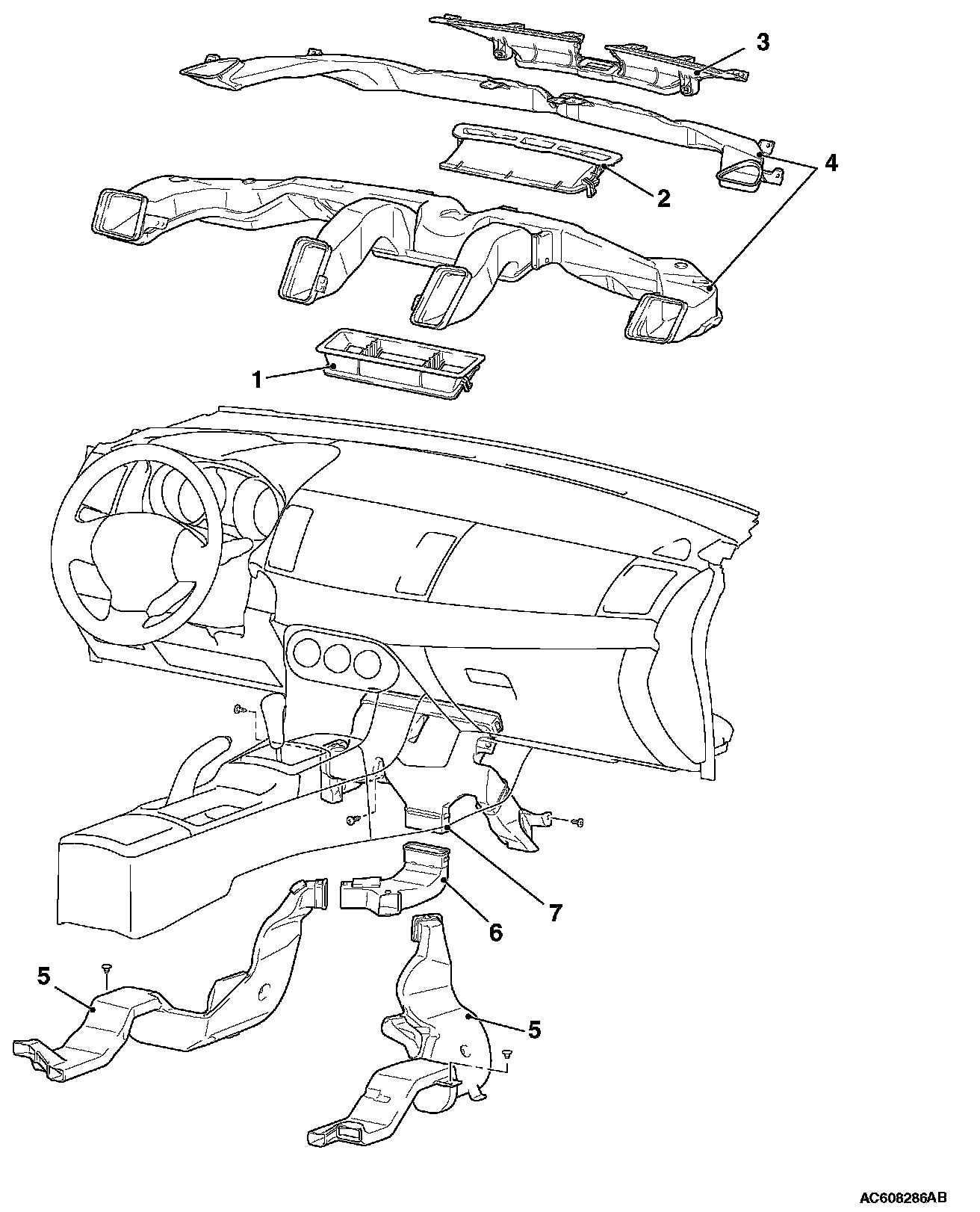 3
4
2
1
7
6
5
5
AC608286AB