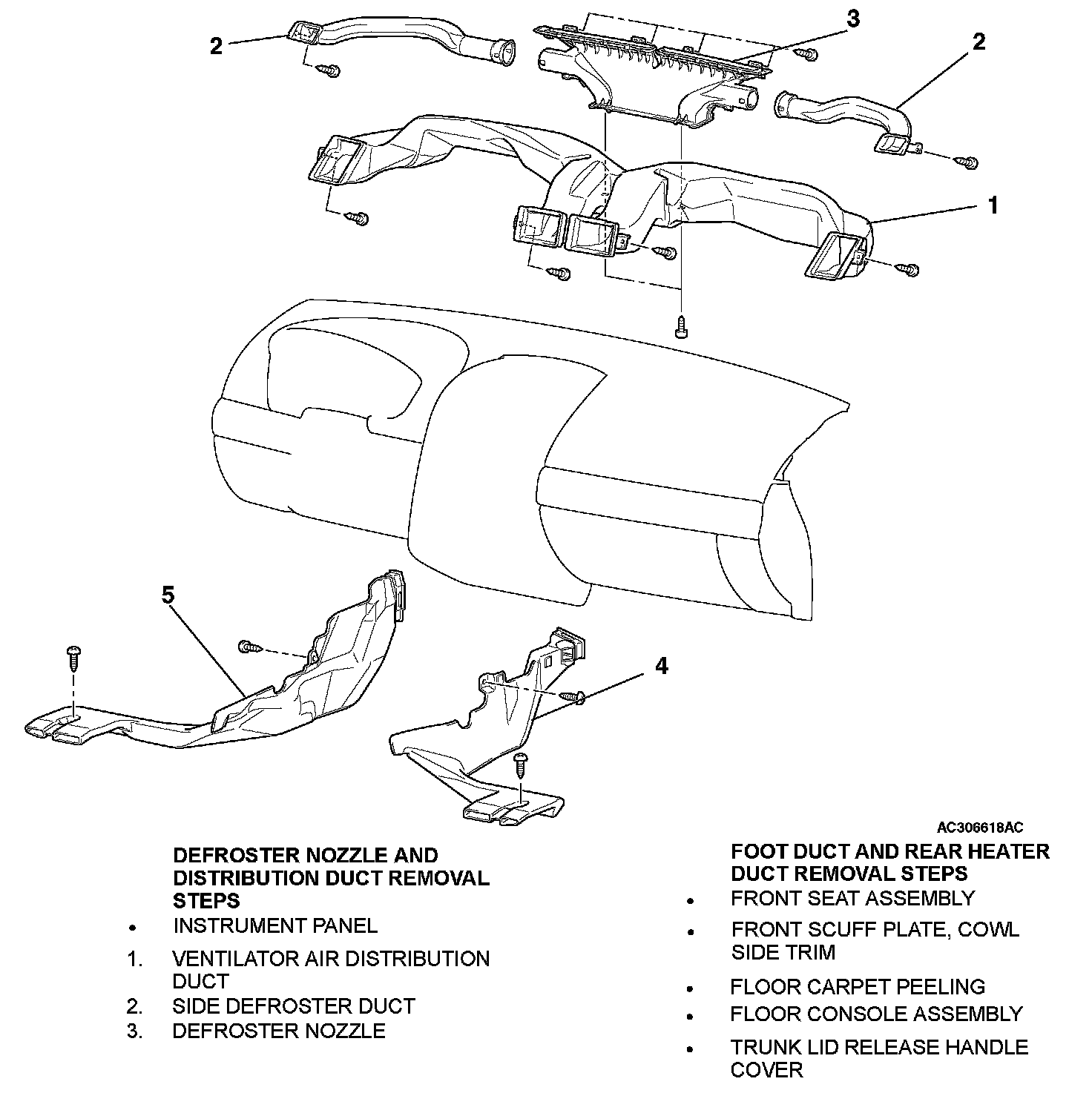 2
3
2
1
5
4

AC306618AC

DEFROSTER NOZZLE AND DISTRIBUTION DUCT REMOVAL STEPS

• INSTRUMENT PANEL
1. VENTILATOR AIR DISTRIBUTION DUCT
2. SIDE DEFROSTER DUCT
3. DEFROSTER NOZZLE

FOOT DUCT AND REAR HEATER DUCT REMOVAL STEPS

• FRONT SEAT ASSEMBLY
• FRONT SCUFF PLATE, COWL SIDE TRIM
• FLOOR CARPET PEELING
• FLOOR CONSOLE ASSEMBLY
• TRUNK LID RELEASE HANDLE COVER