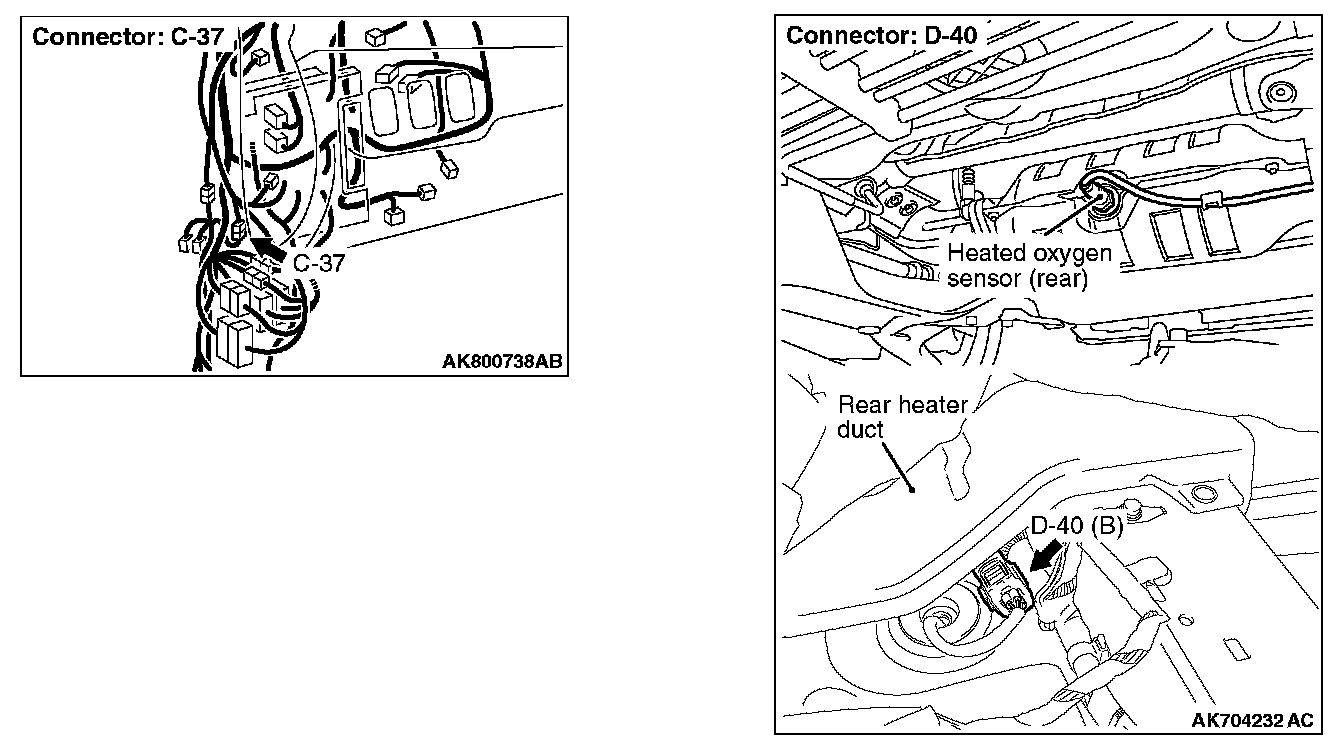 Connector: C-37

C-37

AK800738AB

Connector: D-40

Heated oxygen sensor (rear)

Rear heater duct

D-40 (B)

AK704232 AC