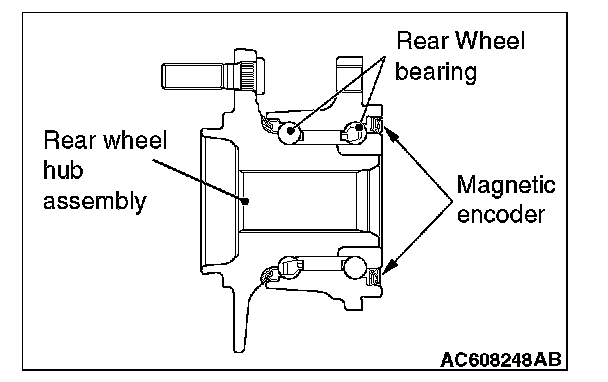 Rear Wheel bearing

Rear wheel hub assembly

Magnetic encoder

AC608248AB