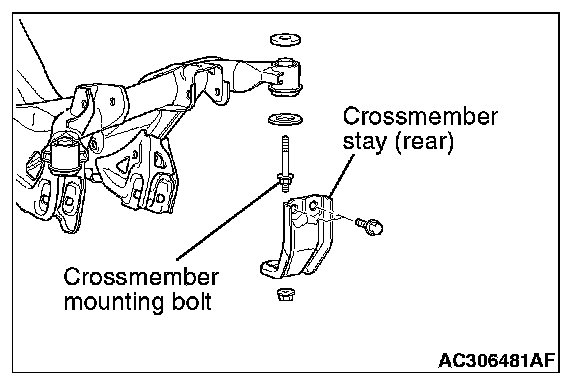 Crossmember stay (rear)

Crossmember mounting bolt

AC306481AF