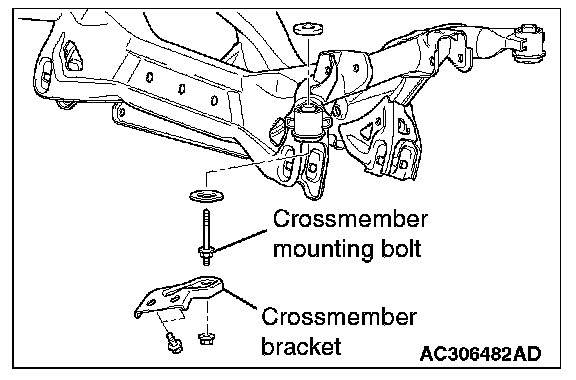 Crossmember mounting bolt

Crossmember bracket

AC306482AD