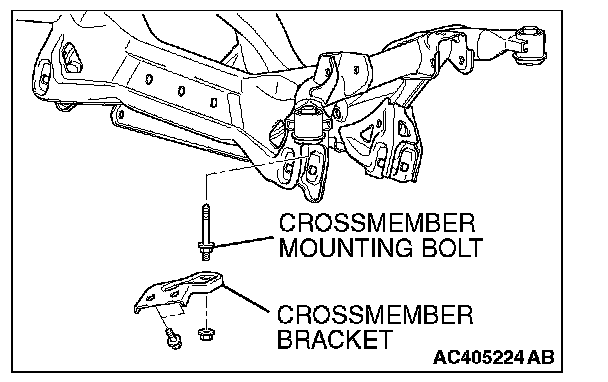 CROSSMEMBER MOUNTING BOLT

CROSSMEMBER BRACKET

AC405224 AB