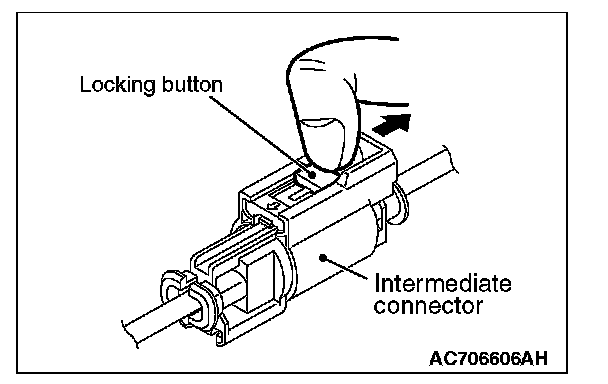 Locking button

Intermediate connector

AC706606AH