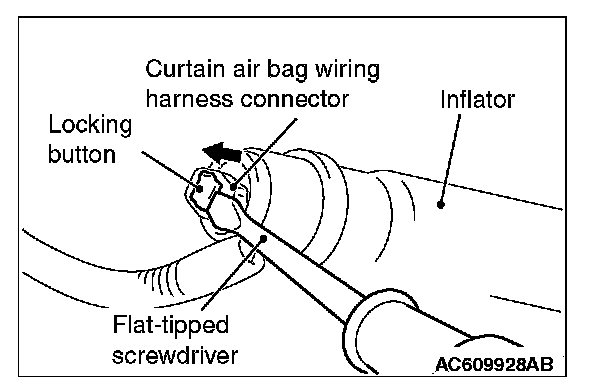 Curtain air bag wiring harness connector

Inflator

Locking button

Flat-tipped screwdriver

AC609928AB