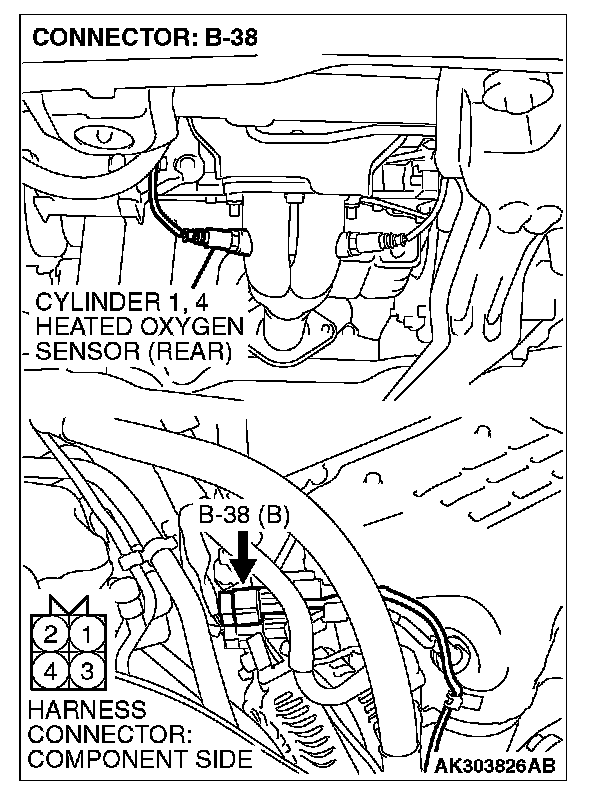 CONNECTOR: B-38

CYLINDER 1, 4
HEATED OXYGEN
SENSOR (REAR)

B-38 (B)

2 1
4 3

HARNESS
CONNECTOR:
COMPONENT SIDE

AK303826AB