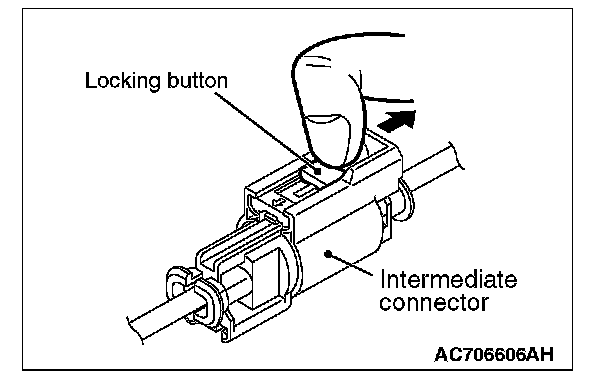 Locking button

Intermediate connector

AC706606AH