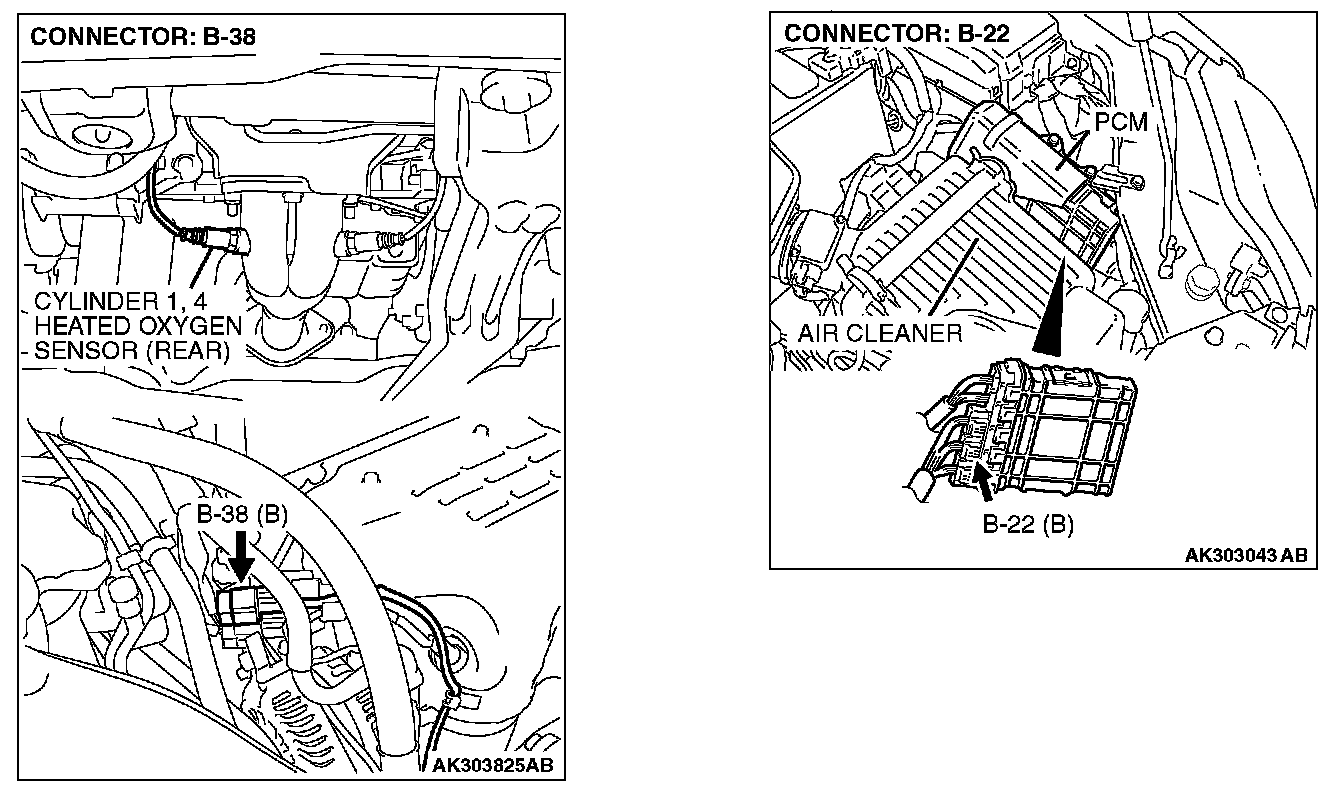 CONNECTOR: B-38

CYLINDER 1, 4
HEATED OXYGEN
SENSOR (REAR)

B-38 (B)

AK303825AB

CONNECTOR: B-22

PCM

AIR CLEANER

B-22 (B)

AK303043 AB