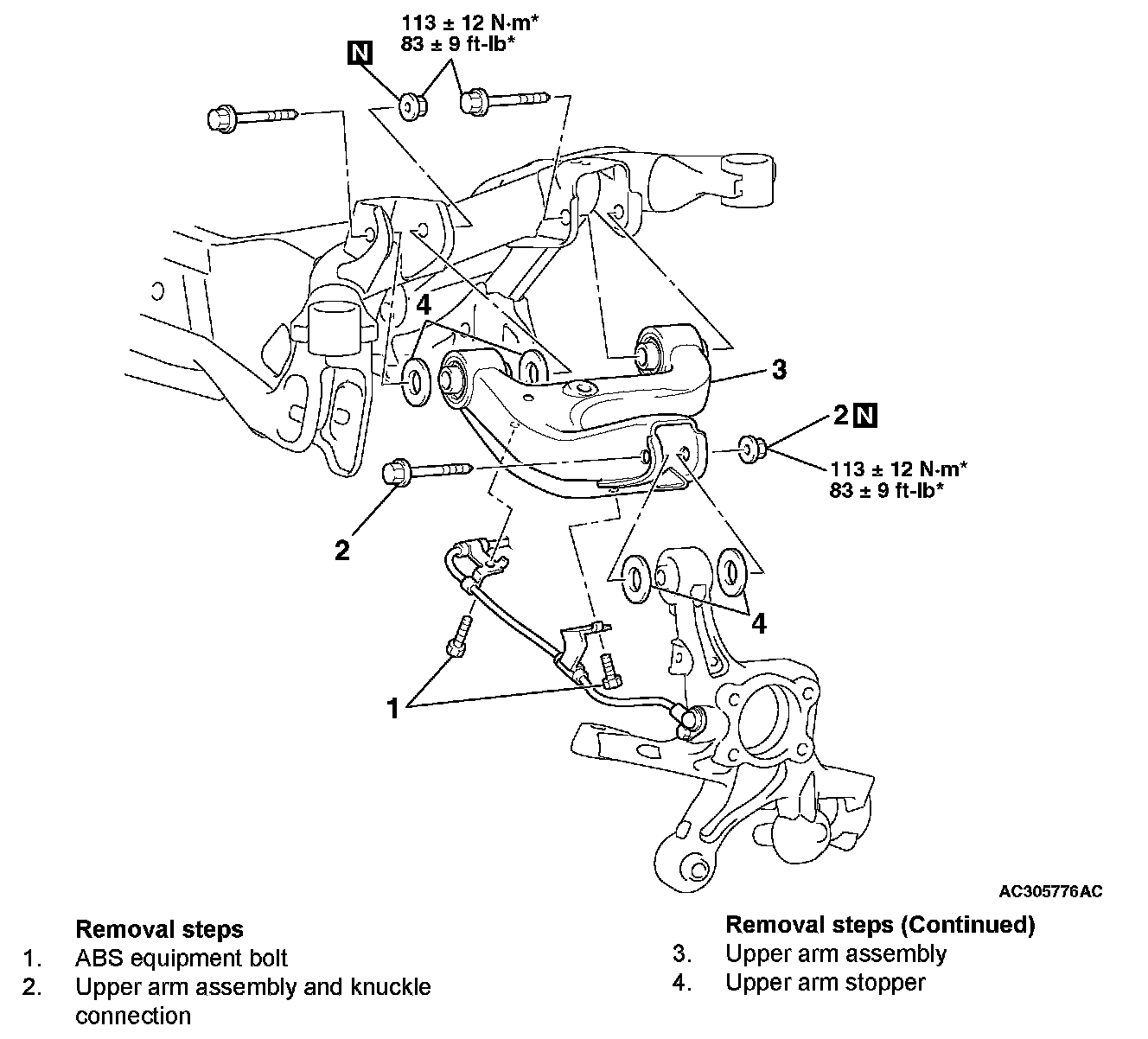 113 ± 12 N·m*
83 ± 9 ft-lb*

N

4

3

2 N

113 ± 12 N·m*
83 ± 9 ft-lb*

2

4

1

AC305776AC

Removal steps
1. ABS equipment bolt
2. Upper arm assembly and knuckle connection

Removal steps (Continued)
3. Upper arm assembly
4. Upper arm stopper