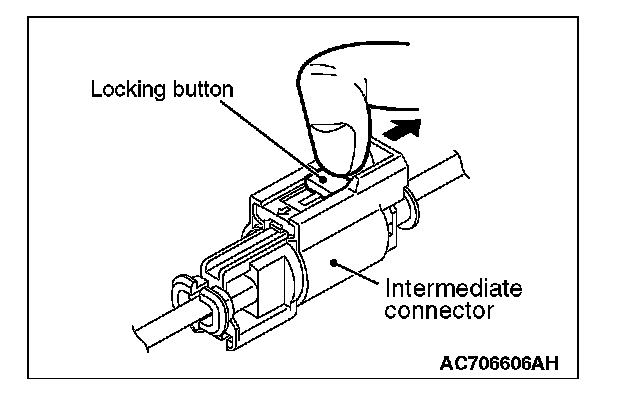 Locking button

Intermediate connector

AC706606AH