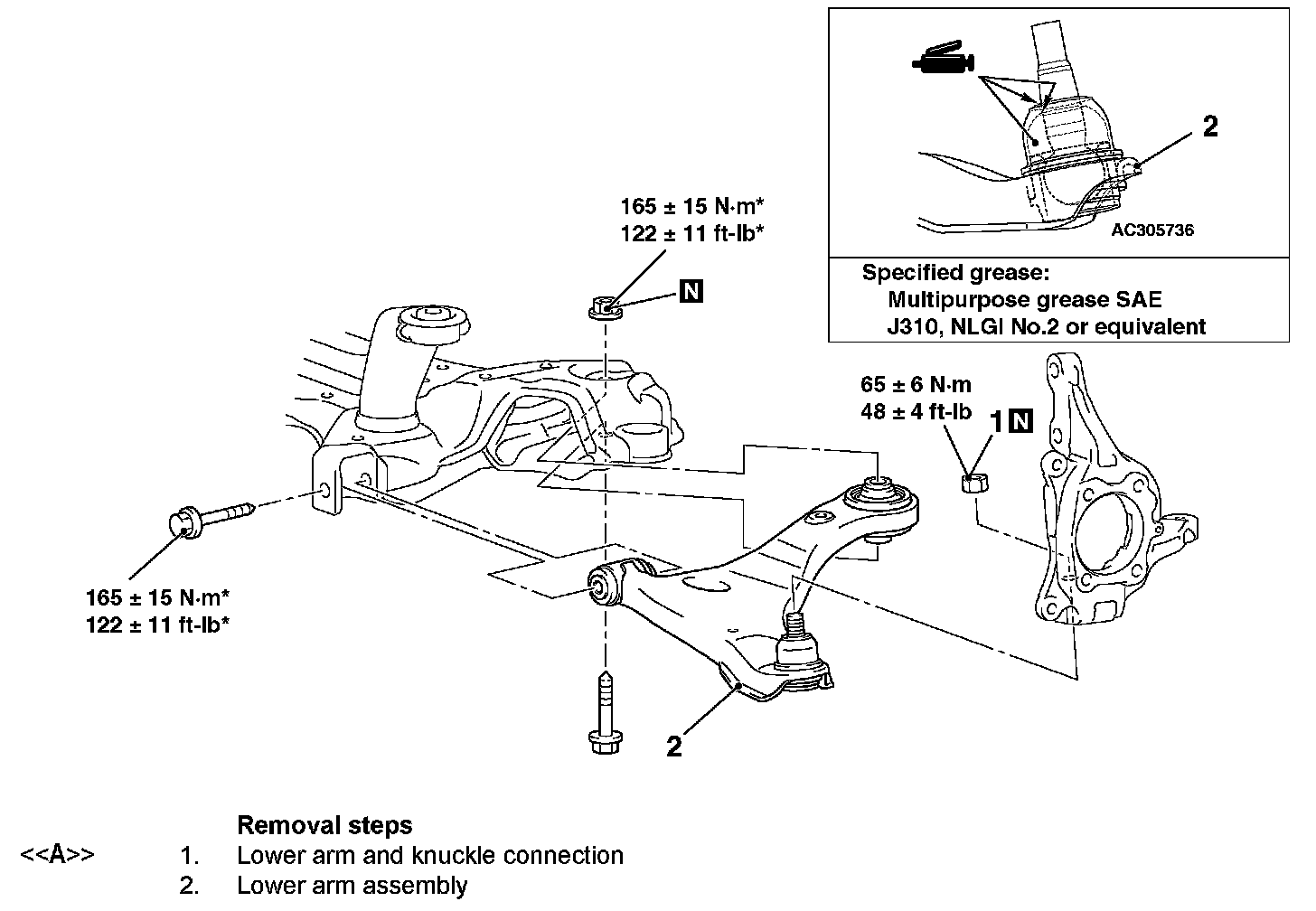 2

AC305736

Specified grease:
Multipurpose grease SAE J310, NLGI No.2 or equivalent

165 ± 15 N·m*
122 ± 11 ft-lb*

N

65 ± 6 N·m
48 ± 4 ft-lb

1 N

165 ± 15 N·m*
122 ± 11 ft-lb*

2

Removal steps
<<A>> 1. Lower arm and knuckle connection
2. Lower arm assembly