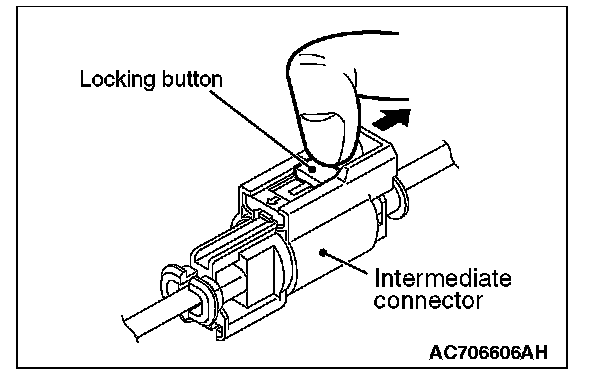 Locking button

Intermediate connector

AC706606AH