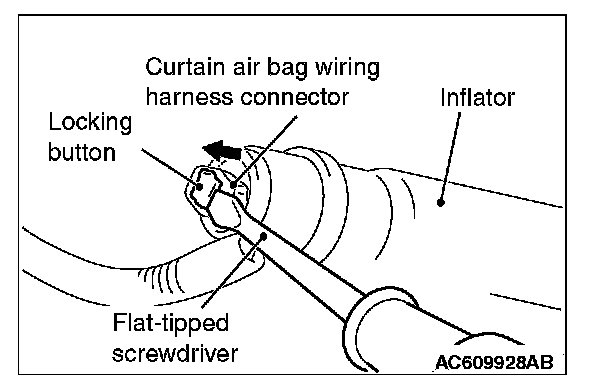 Curtain air bag wiring harness connector

Inflator

Locking button

Flat-tipped screwdriver

AC609928AB