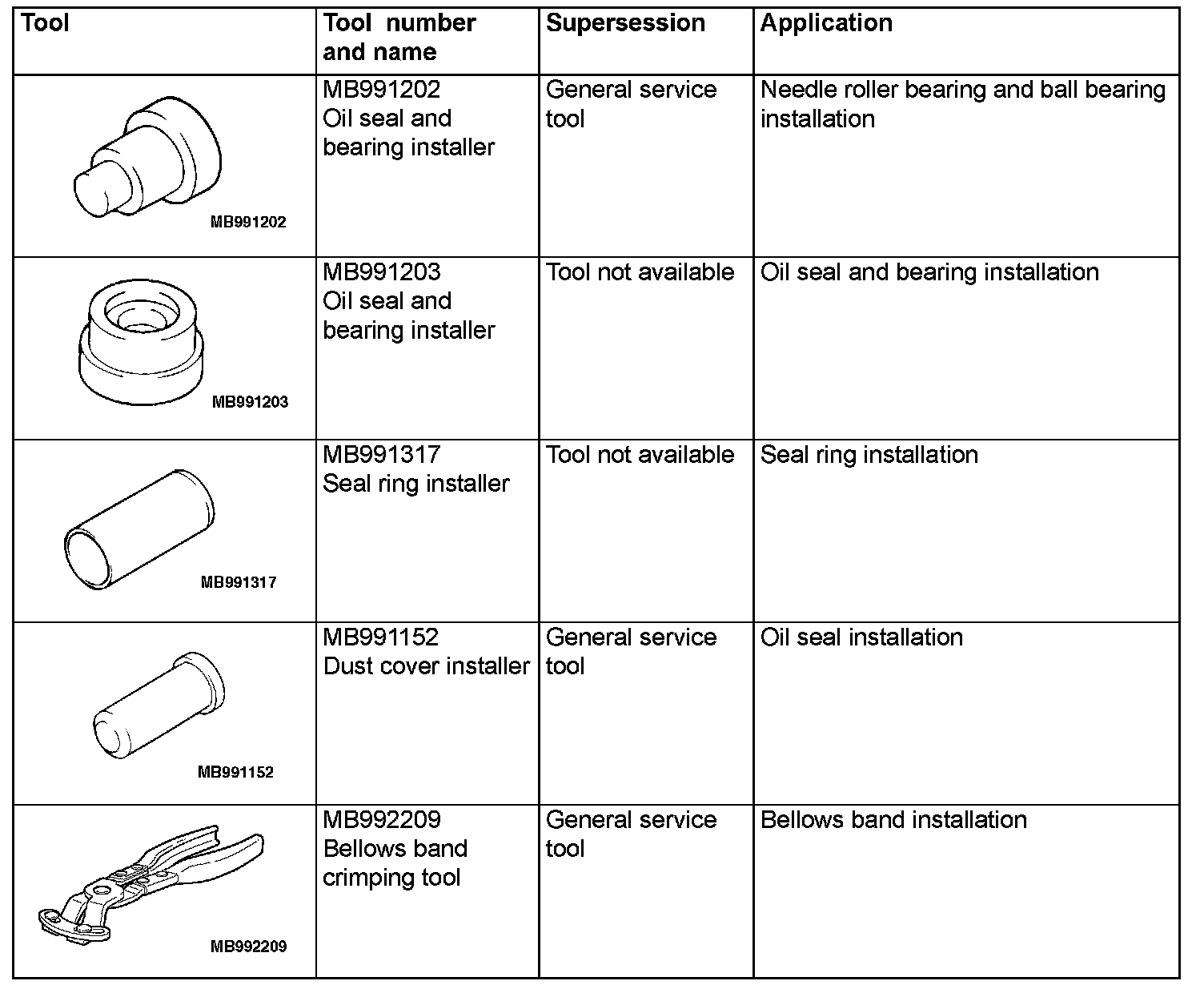 | Tool | Tool number and name | Supersession | Application |
|---|---|---|---|
| MB991202 | MB991202 Oil seal and bearing installer | General service tool | Needle roller bearing and ball bearing installation |
| MB991203 | MB991203 Oil seal and bearing installer | Tool not available | Oil seal and bearing installation |
| MB991317 | MB991317 Seal ring installer | Tool not available | Seal ring installation |
| MB991152 | MB991152 Dust cover installer | General service tool | Oil seal installation |
| MB992209 | MB992209 Bellows band crimping tool | General service tool | Bellows band installation |