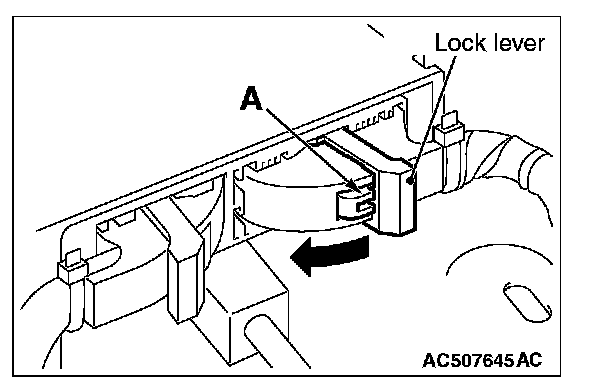 Lock lever
A
AC507645AC