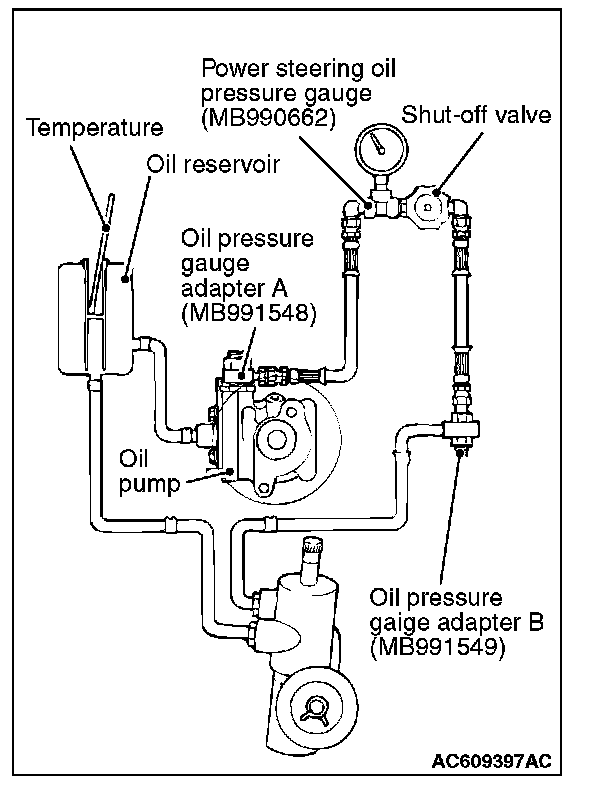 Power steering oil pressure gauge (MB990662)

Shut-off valve

Temperature

Oil reservoir

Oil pressure gauge adapter A (MB991548)

Oil pump

Oil pressure gaige adapter B (MB991549)

AC609397AC