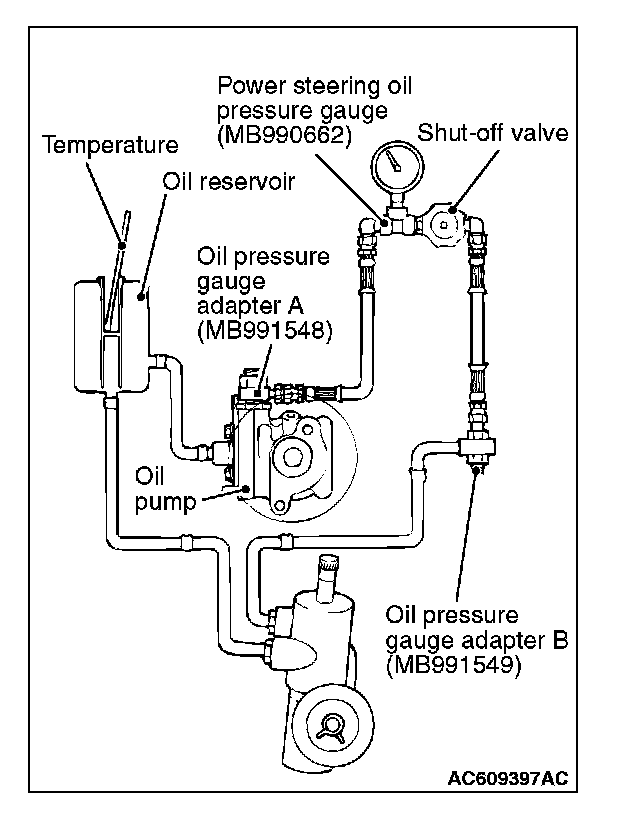 Power steering oil pressure gauge (MB990662)

Shut-off valve

Temperature

Oil reservoir

Oil pressure gauge adapter A (MB991548)

Oil pump

Oil pressure gauge adapter B (MB991549)

AC609397AC