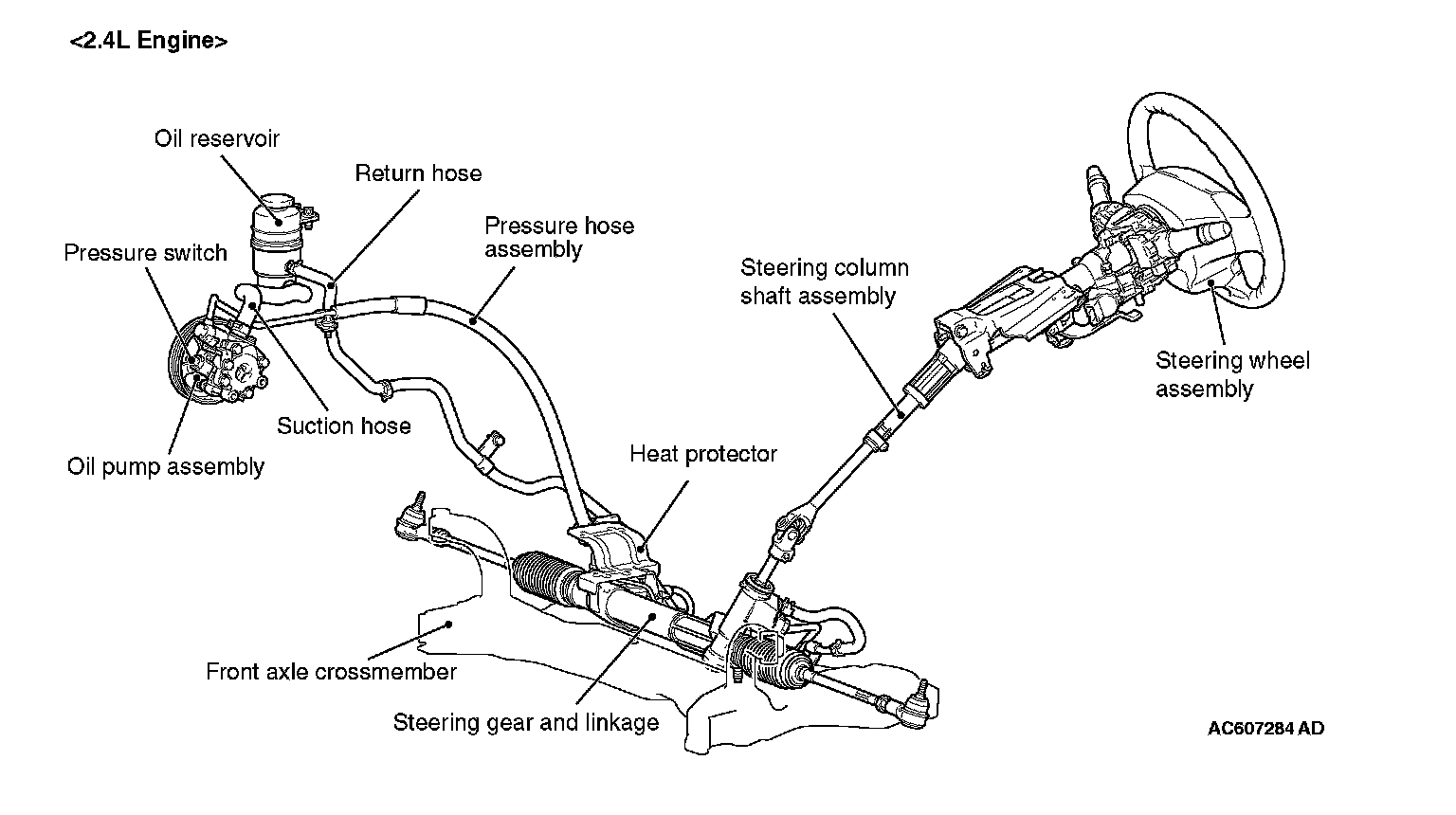 <2.4L Engine>

Oil reservoir

Return hose

Pressure hose assembly

Pressure switch

Steering column shaft assembly

Steering wheel assembly

Suction hose

Oil pump assembly

Heat protector

Front axle crossmember

Steering gear and linkage

AC607284 AD