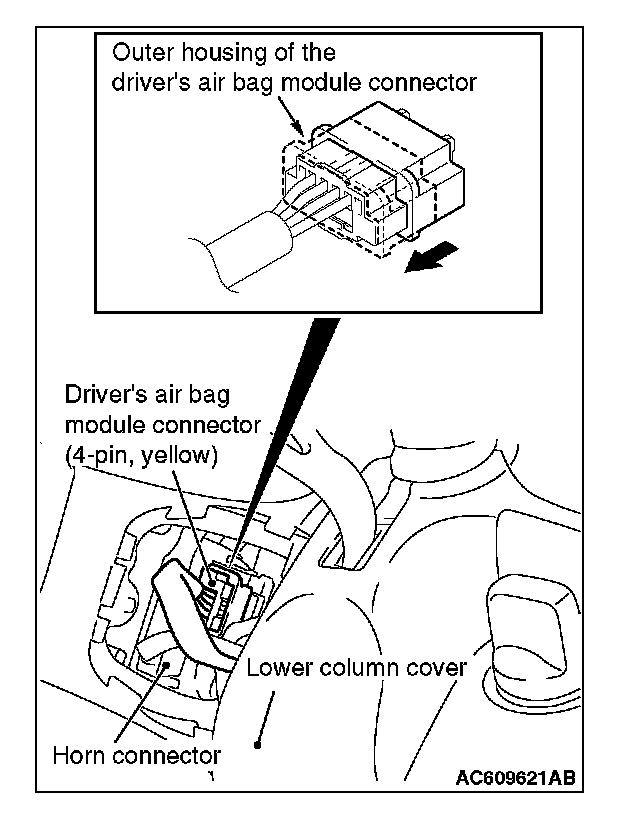 Outer housing of the driver's air bag module connector

Driver's air bag module connector (4-pin, yellow)

Lower column cover

Horn connector

AC609621AB