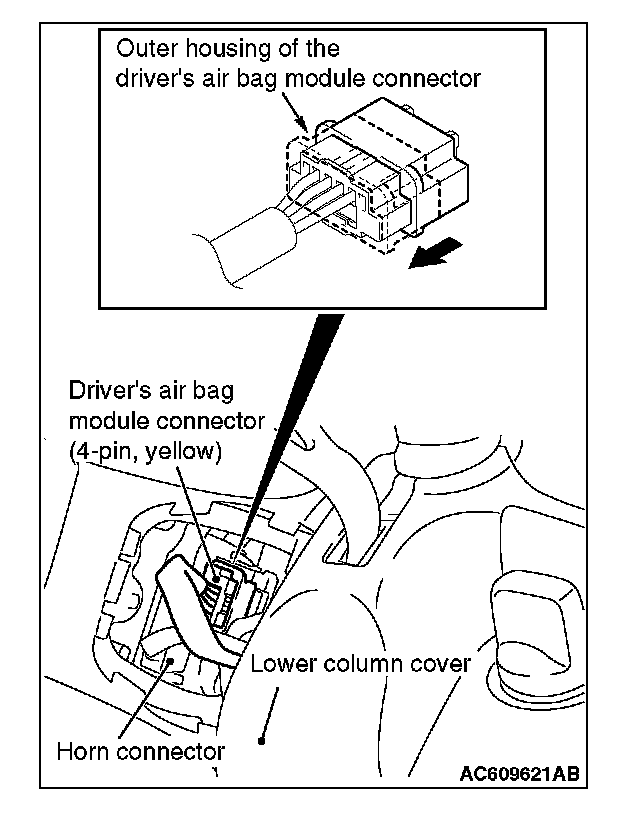 Outer housing of the driver's air bag module connector

Driver's air bag module connector (4-pin, yellow)

Lower column cover

Horn connector

AC609621AB