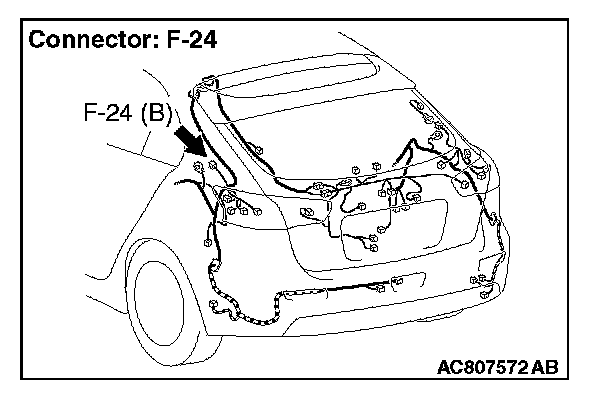 Connector: F-24

F-24 (B)

AC807572 AB