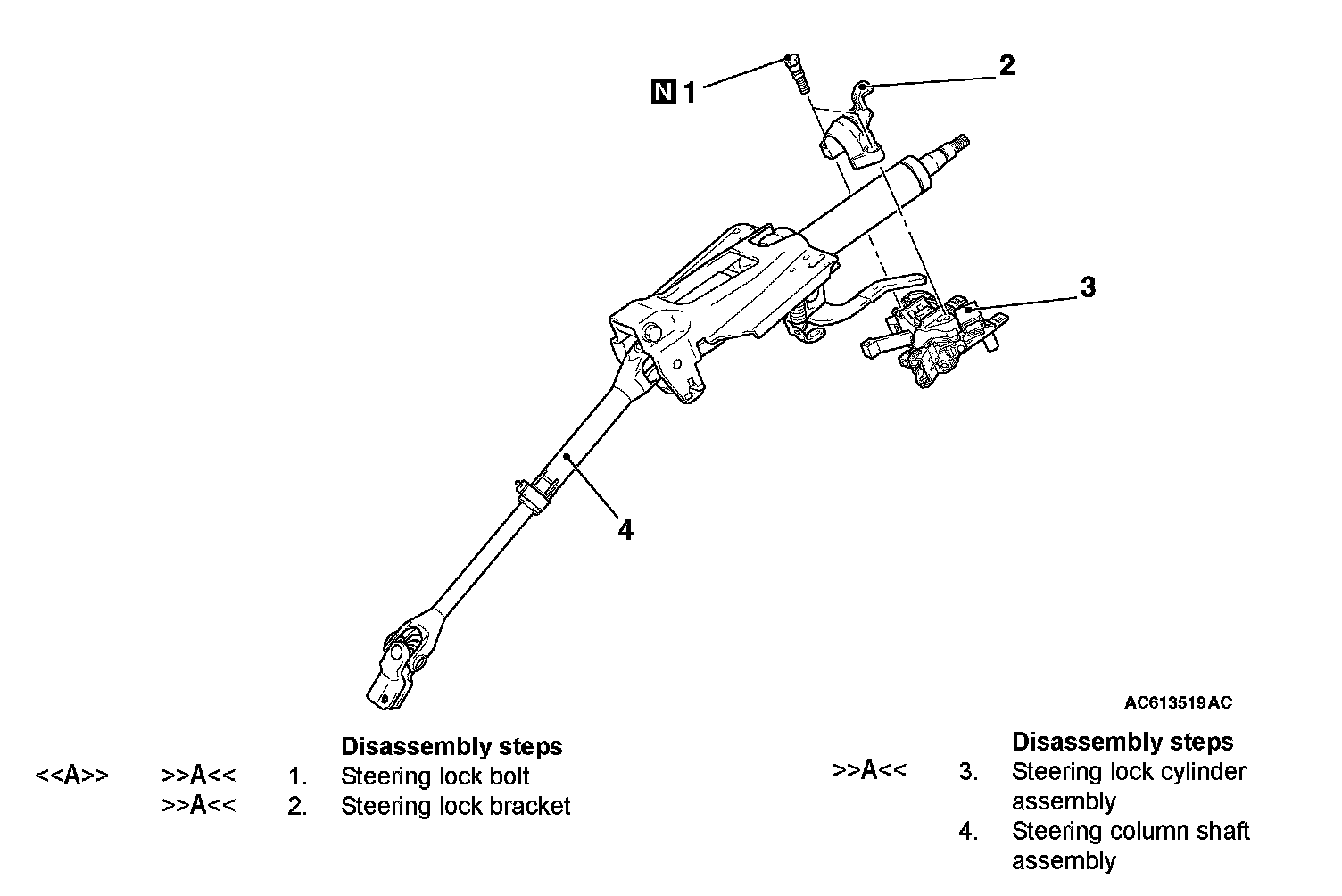 N 1
2
3
4
AC613519AC

Disassembly steps
<<A>> >>A<< 1. Steering lock bolt
>>A<< 2. Steering lock bracket

Disassembly steps
>>A<< 3. Steering lock cylinder assembly
4. Steering column shaft assembly