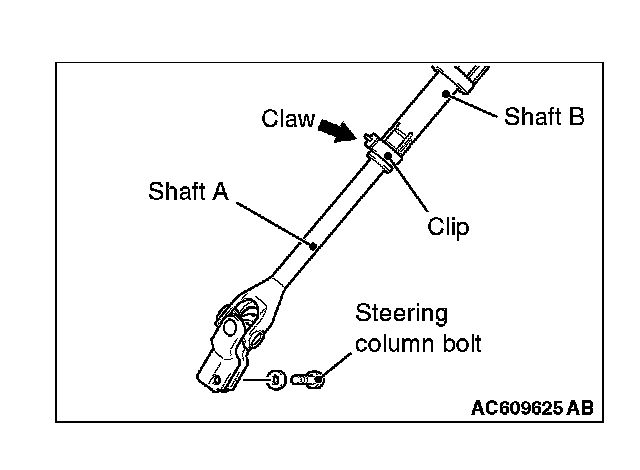 Claw
Shaft B
Shaft A
Clip
Steering column bolt
AC609625 AB