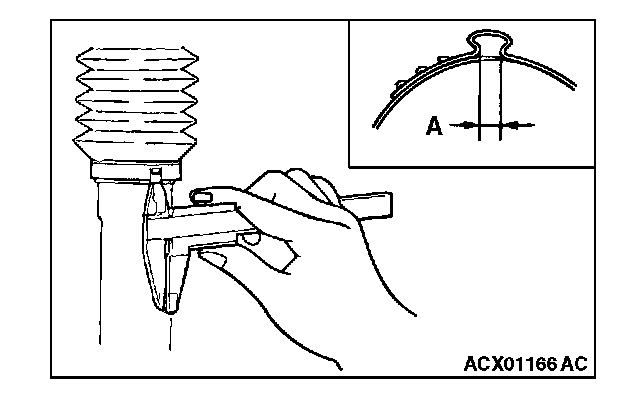 A

ACX01166 AC