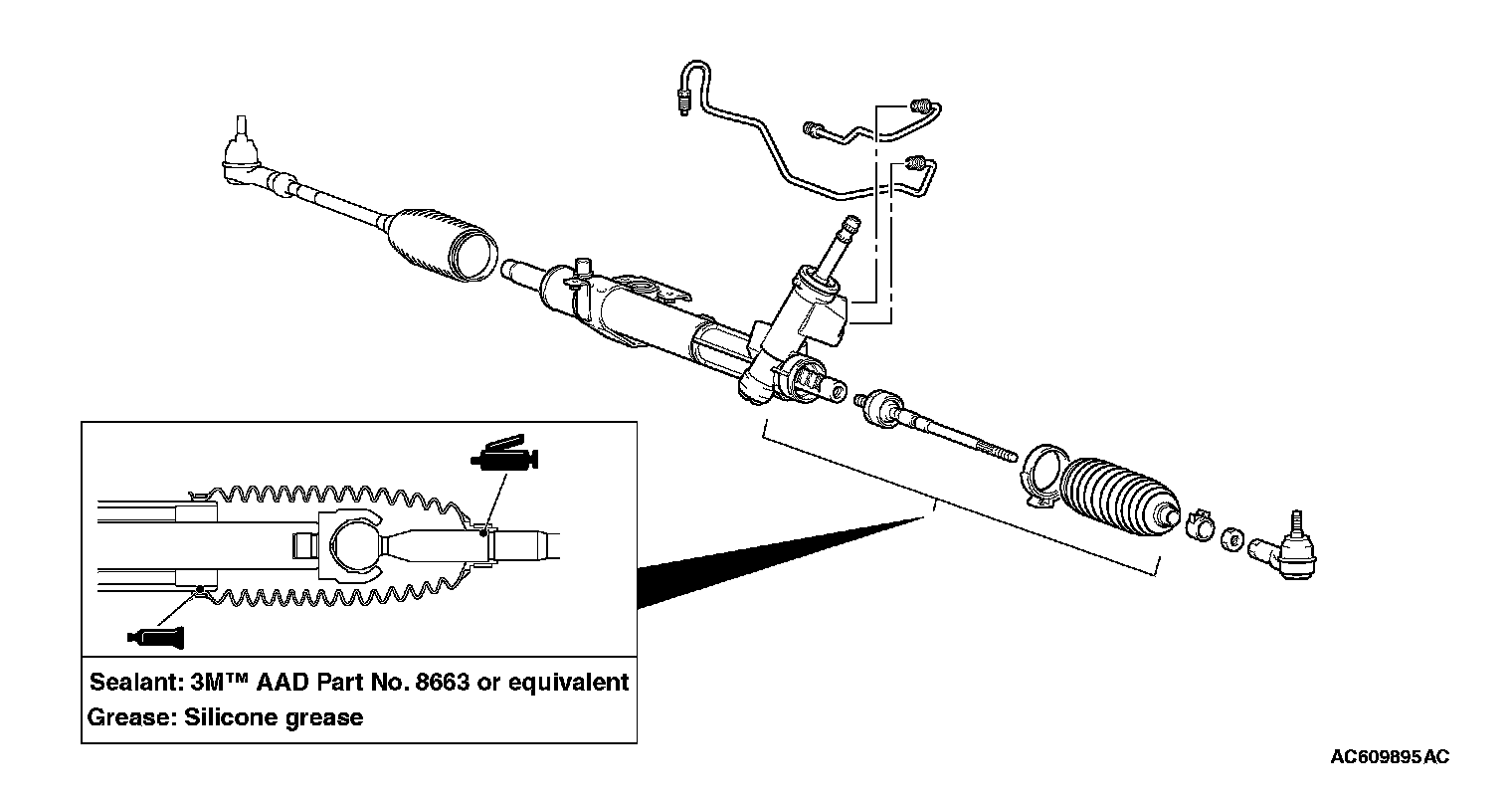 Sealant: 3M™ AAD Part No. 8663 or equivalent
Grease: Silicone grease

AC609895AC