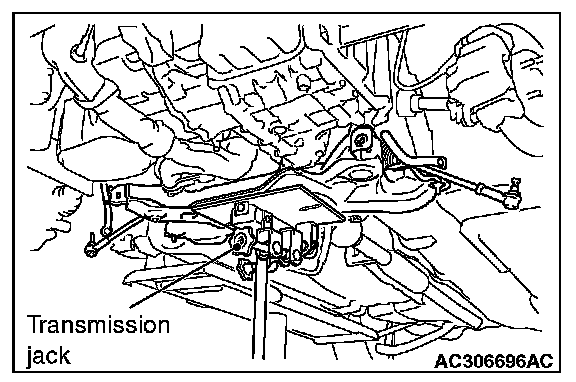 Transmission jack

AC306696AC