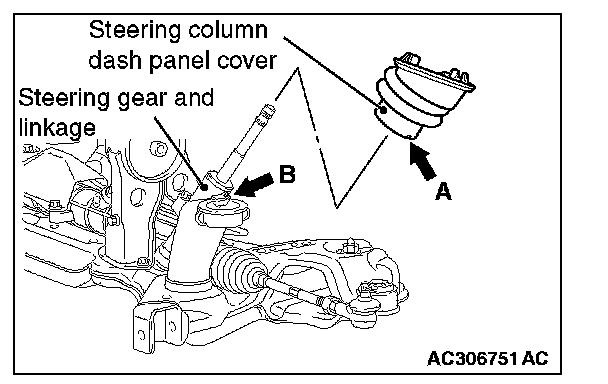 Steering column dash panel cover

Steering gear and linkage

B

A

AC306751 AC