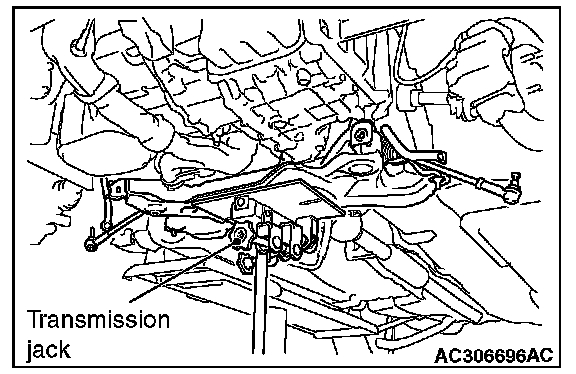 Transmission jack

AC306696AC