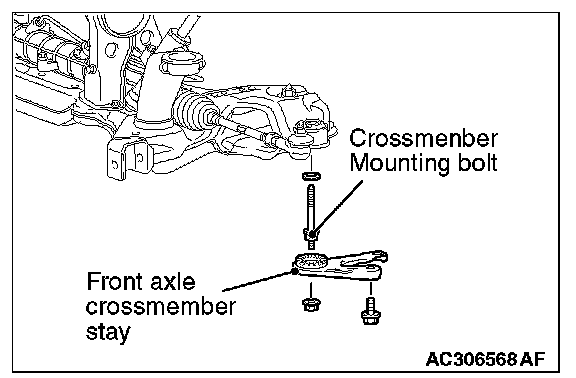 Crossmenber Mounting bolt

Front axle crossmember stay

AC306568 AF