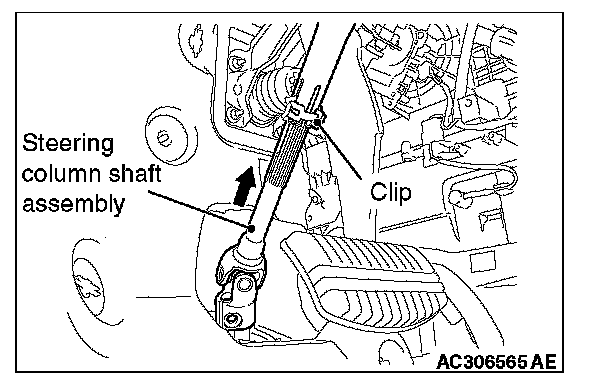 Steering column shaft assembly

Clip

AC306565 AE