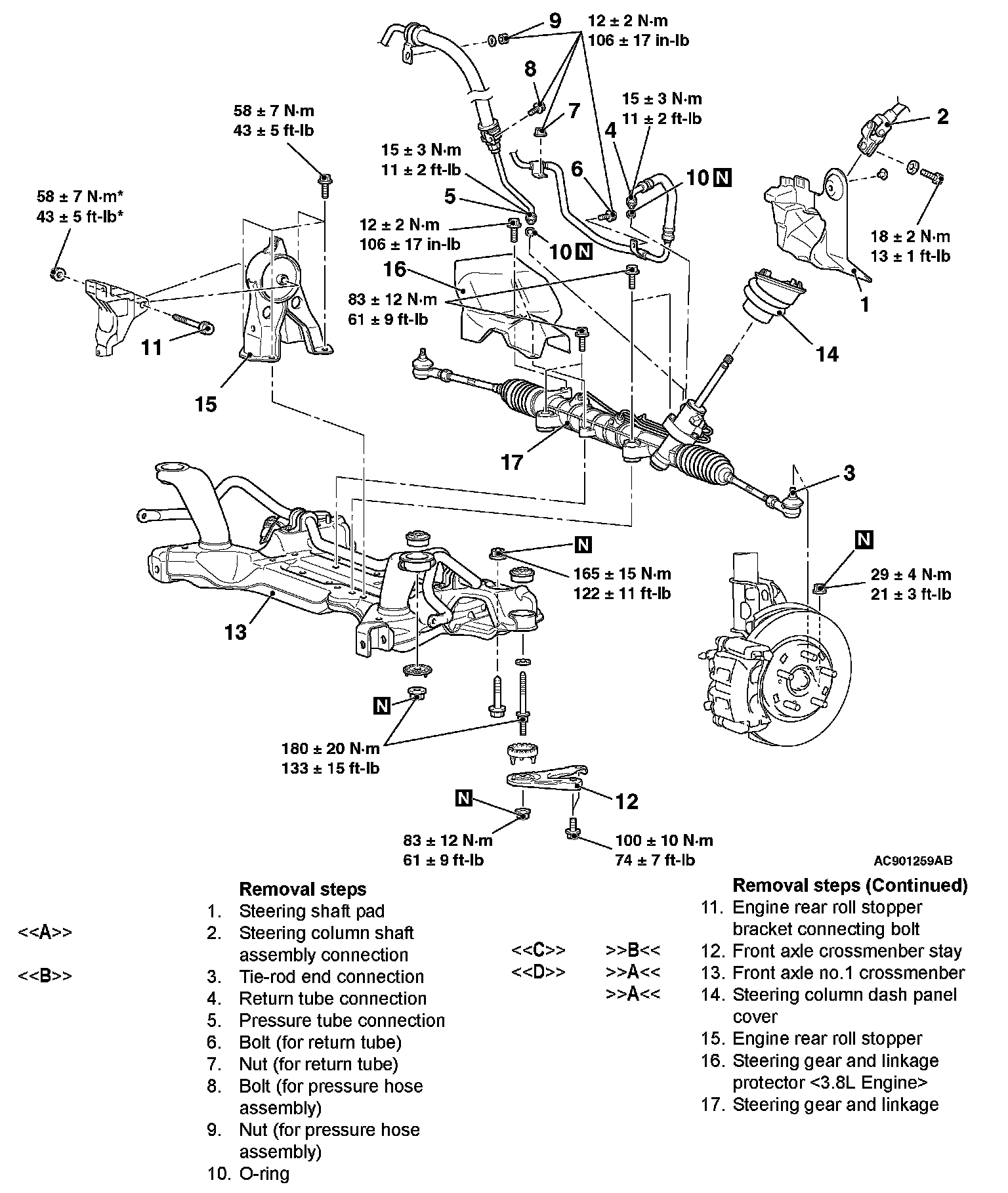 9
12 ± 2 N·m
106 ± 17 in-lb

8

7

15 ± 3 N·m
11 ± 2 ft-lb

4

2

58 ± 7 N·m
43 ± 5 ft-lb

15 ± 3 N·m
11 ± 2 ft-lb

6

10 N

58 ± 7 N·m*
43 ± 5 ft-lb*

5

12 ± 2 N·m
106 ± 17 in-lb

10 N

18 ± 2 N·m
13 ± 1 ft-lb

16

1

83 ± 12 N·m
61 ± 9 ft-lb

11

14

15

17

3

N

165 ± 15 N·m
122 ± 11 ft-lb

N

29 ± 4 N·m
21 ± 3 ft-lb

13

N

180 ± 20 N·m
133 ± 15 ft-lb

12

N

83 ± 12 N·m
61 ± 9 ft-lb

100 ± 10 N·m
74 ± 7 ft-lb

AC901259AB

Removal steps
1. Steering shaft pad
<<A>> 2. Steering column shaft assembly connection
<<B>> 3. Tie-rod end connection
4. Return tube connection
5. Pressure tube connection
6. Bolt (for return tube)
7. Nut (for return tube)
8. Bolt (for pressure hose assembly)
9. Nut (for pressure hose assembly)
10. O-ring

Removal steps (Continued)
11. Engine rear roll stopper bracket connecting bolt
<<C>> >>B<< 12. Front axle crossmenber stay
<<D>> >>A<< 13. Front axle no.1 crossmenber
>>A<< 14. Steering column dash panel cover
15. Engine rear roll stopper
16. Steering gear and linkage protector <3.8L Engine>
17. Steering gear and linkage