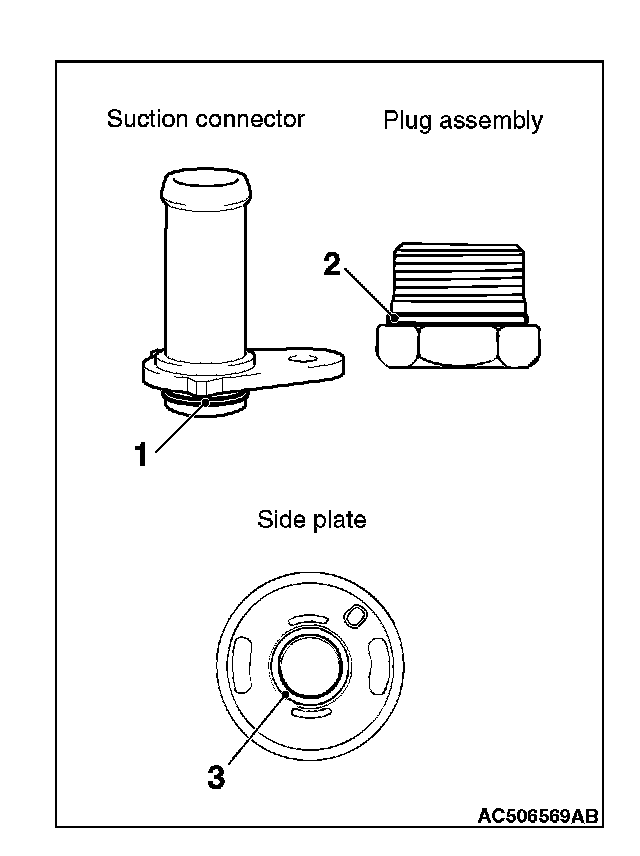 Suction connector

Plug assembly

2

1

Side plate

3

AC506569AB