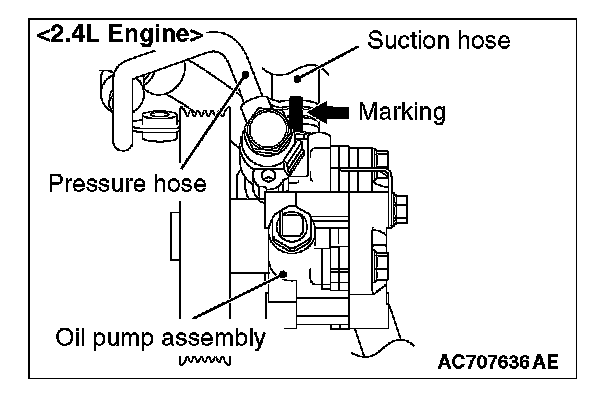 <2.4L Engine>

Suction hose

Marking

Pressure hose

Oil pump assembly

AC707636 AE