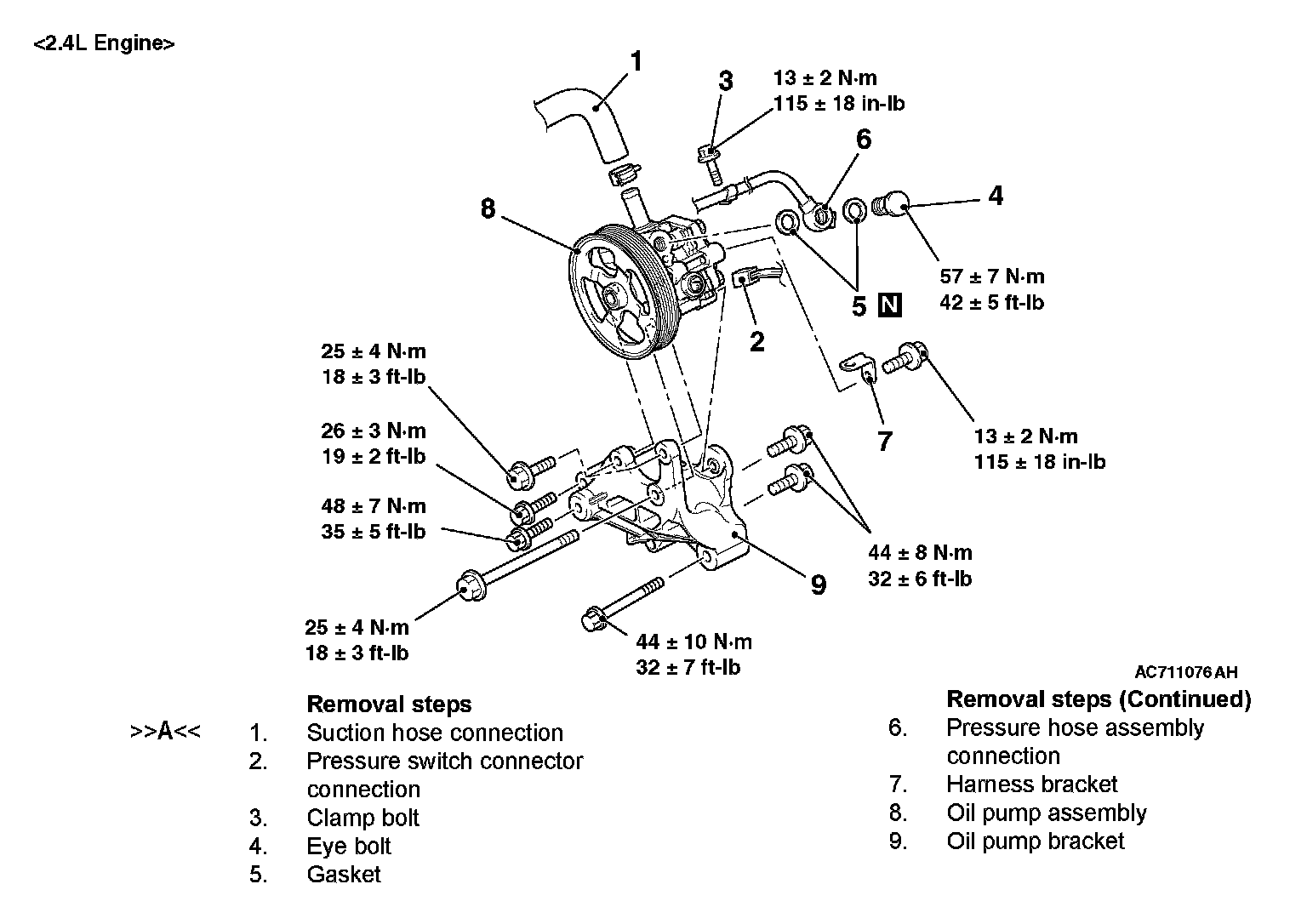 <2.4L Engine>

1

3

13 ± 2 N·m
115 ± 18 in-lb

6

4

8

57 ± 7 N·m
42 ± 5 ft-lb

5 N

2

25 ± 4 N·m
18 ± 3 ft-lb

7

13 ± 2 N·m
115 ± 18 in-lb

26 ± 3 N·m
19 ± 2 ft-lb

48 ± 7 N·m
35 ± 5 ft-lb

44 ± 8 N·m
32 ± 6 ft-lb

9

25 ± 4 N·m
18 ± 3 ft-lb

44 ± 10 N·m
32 ± 7 ft-lb

AC711076 AH

Removal steps

>>A<< 1. Suction hose connection
2. Pressure switch connector connection
3. Clamp bolt
4. Eye bolt
5. Gasket

Removal steps (Continued)

6. Pressure hose assembly connection
7. Harness bracket
8. Oil pump assembly
9. Oil pump bracket