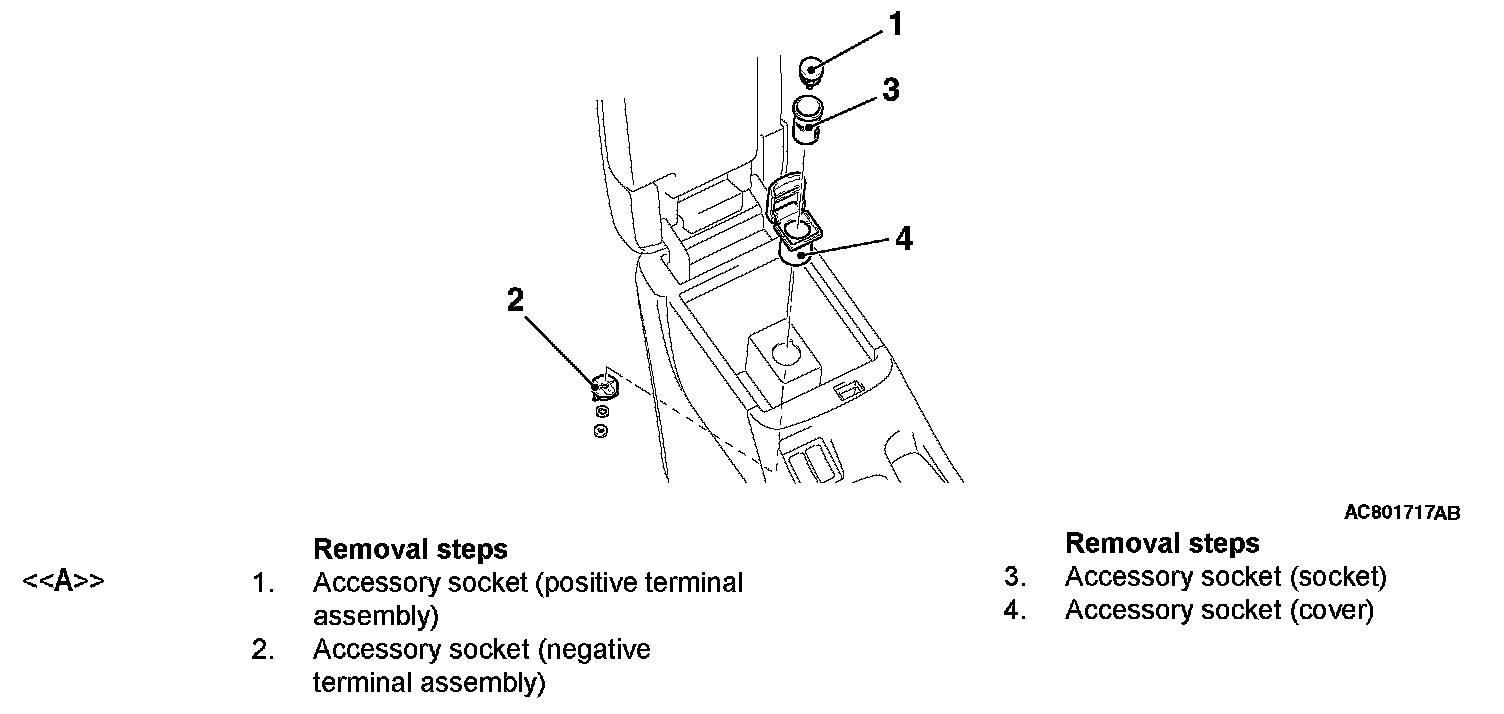 1
3
4
2

AC801717AB

Removal steps
<<A>> 1. Accessory socket (positive terminal assembly)
2. Accessory socket (negative terminal assembly)

Removal steps
3. Accessory socket (socket)
4. Accessory socket (cover)