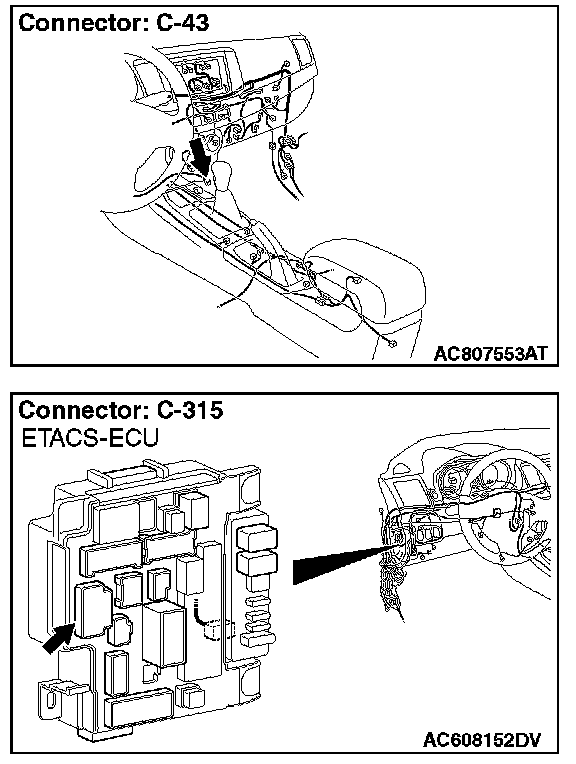 Connector: C-43

AC807553AT

Connector: C-315
ETACS-ECU

AC608152DV