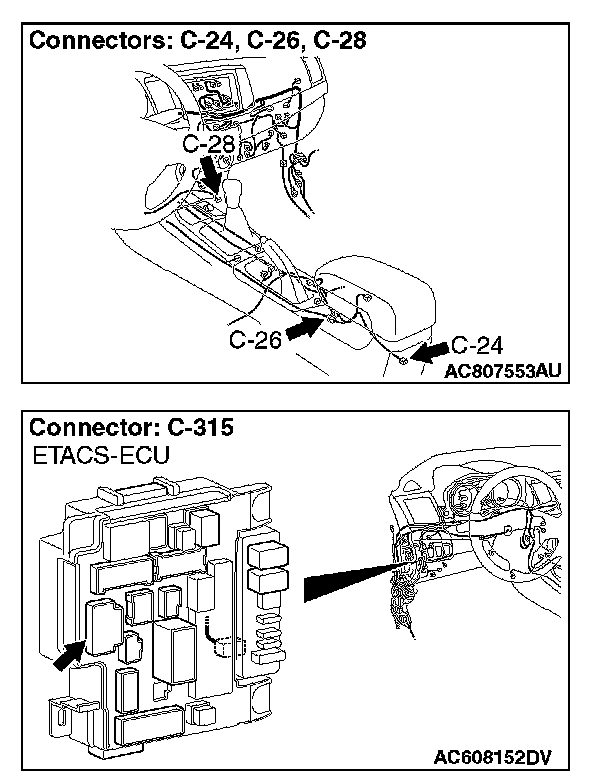 Connectors: C-24, C-26, C-28

C-28

C-26

C-24

AC807553AU

Connector: C-315

ETACS-ECU

AC608152DV