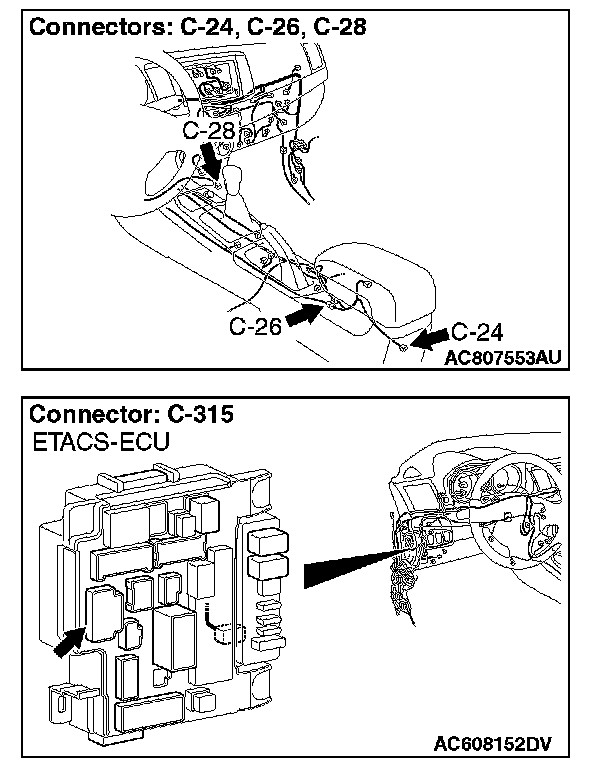 Connectors: C-24, C-26, C-28

C-28

C-26

C-24

AC807553AU

Connector: C-315

ETACS-ECU

AC608152DV