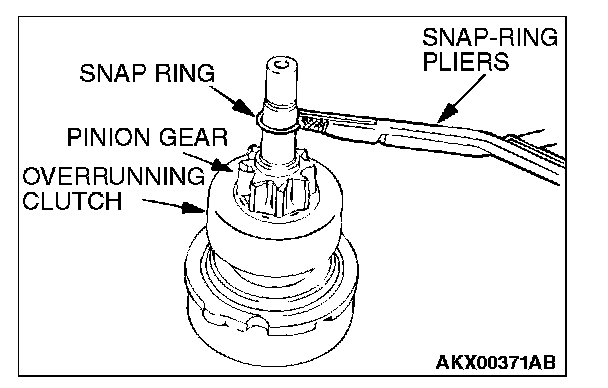 SNAP-RING PLIERS

SNAP RING

PINION GEAR

OVERRUNNING CLUTCH

AKX00371AB