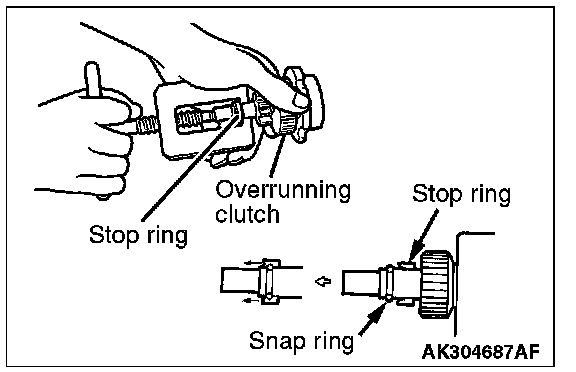 Overrunning clutch

Stop ring

Stop ring

Snap ring

AK304687AF