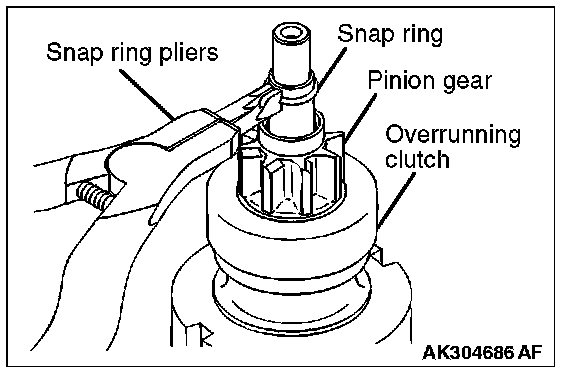 Snap ring pliers

Snap ring

Pinion gear

Overrunning clutch

AK304686 AF