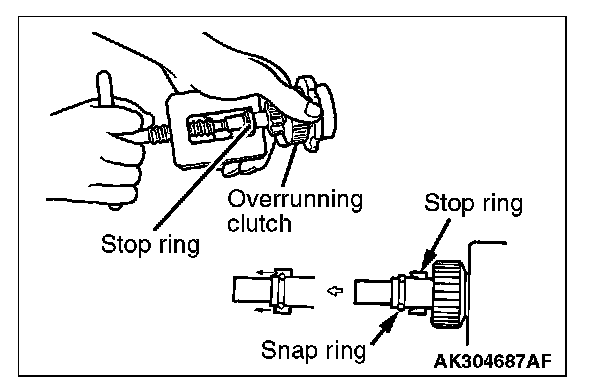 Overrunning clutch

Stop ring

Stop ring

Snap ring

AK304687AF